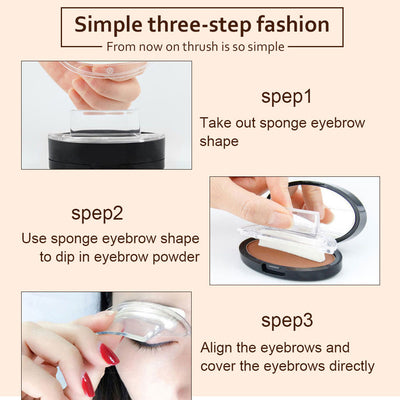 Simple three-step fashion
From now on thrush is so simple

spep1
Take out sponge eyebrow shape

spep2
Use sponge eyebrow shape to dip in eyebrow powder

spep3
Align the eyebrows and cover the eyebrows directly