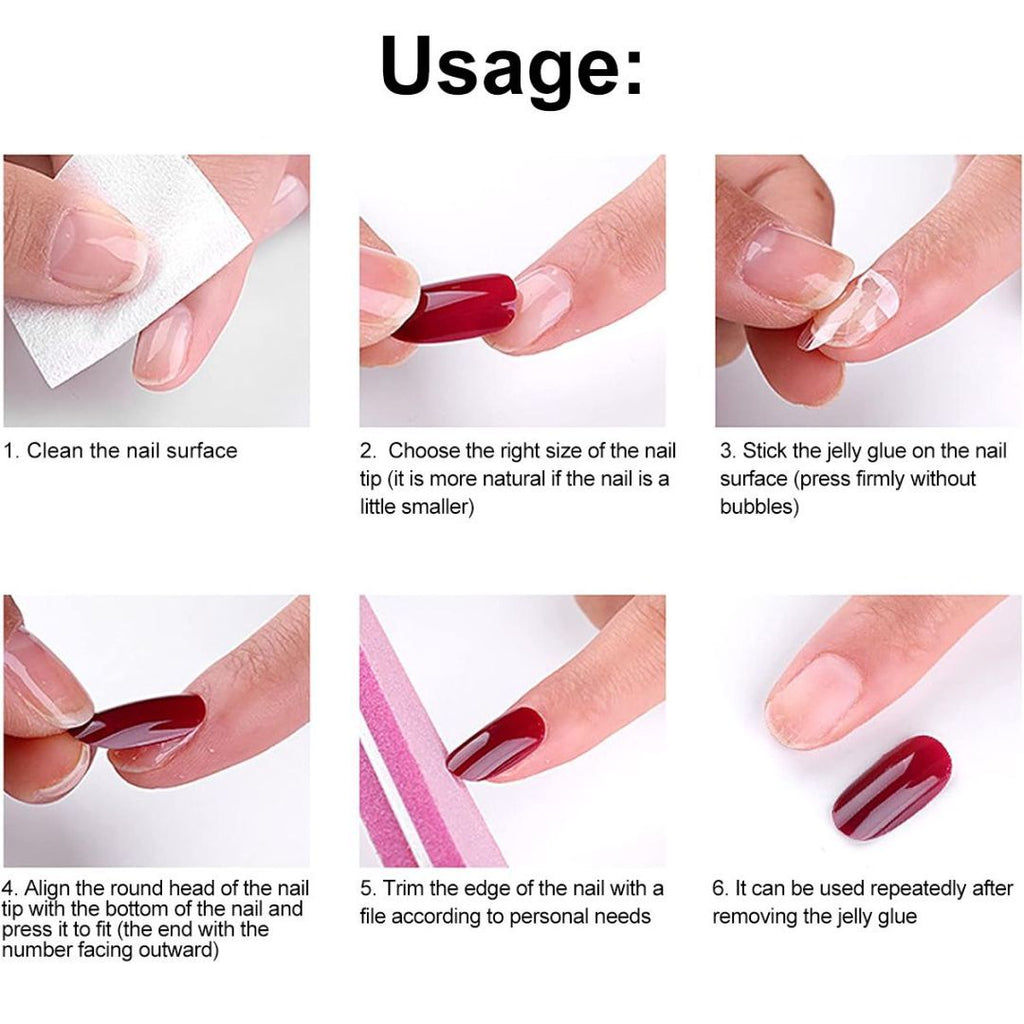 Usage:

1. Clean the nail surface

2. Choose the right size of the nail tip (it is more natural if the nail is a little smaller)

3. Stick the jelly glue on the nail surface (press firmly without bubbles)

4. Align the round head of the nail tip with the bottom of the nail and press it to fit (the end with the number facing outward)

5. Trim the edge of the nail with a file according to personal needs

6. It can be used repeatedly after removing the jelly glue