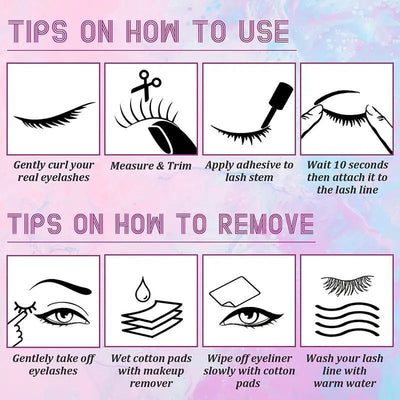 TIPS ON HOW TO USE

Gently curl your real eyelashes

Measure & Trim

Apply adhesive to lash stem

Wait 10 seconds then attach it to the lash line

TIPS ON HOW TO REMOVE

Gentlely take off eyelashes

Wet cotton pads with makeup remover

Wipe off eyeliner slowly with cotton pads

Wash your lash line with warm water